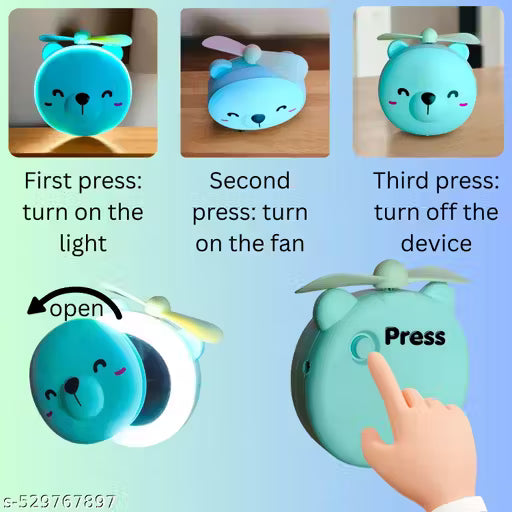 First press: turn on the light

Second press: turn on the fan

Third press: turn off the device

open

Press

s-529767897